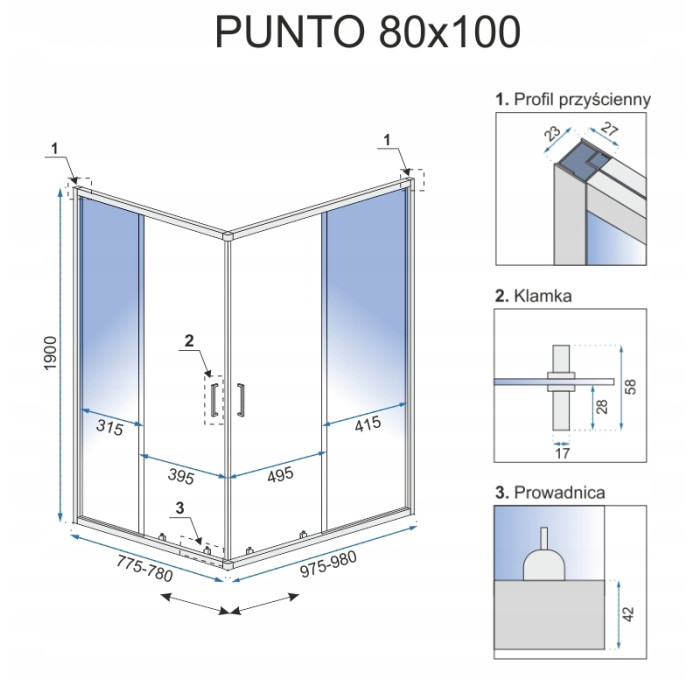 PUNTO 80x100

1
1
1900
2
315
415
395
495
3
775-780
975-980

1. Profil przyścienny
23
27

2. Klamka
58
28
17

3. Prowadnica
42