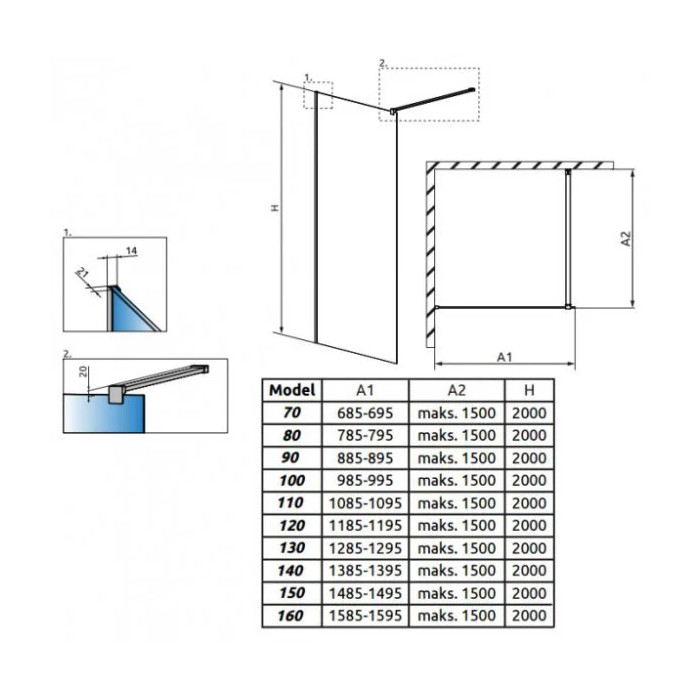 1.

2.

H

A2

A1

1.

14

21

2.

20

| Model | A1 | A2 | H |
|---|---|---|---|
| 70 | 685-695 | maks. 1500 | 2000 |
| 80 | 785-795 | maks. 1500 | 2000 |
| 90 | 885-895 | maks. 1500 | 2000 |
| 100 | 985-995 | maks. 1500 | 2000 |
| 110 | 1085-1095 | maks. 1500 | 2000 |
| 120 | 1185-1195 | maks. 1500 | 2000 |
| 130 | 1285-1295 | maks. 1500 | 2000 |
| 140 | 1385-1395 | maks. 1500 | 2000 |
| 150 | 1485-1495 | maks. 1500 | 2000 |
| 160 | 1585-1595 | maks. 1500 | 2000 |