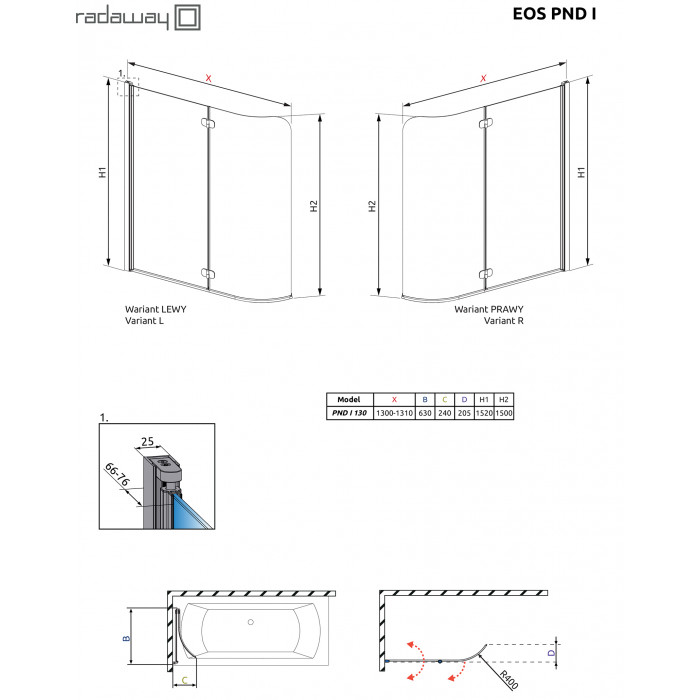 radaway

EOS PND I

1.

X

H1

H2

Wariant LEWY
Variant L

X

H2

H1

Wariant PRAWY
Variant R

| Model | X | B | C | D | H1 | H2 |
|---|---|---|---|---|---|---|
| PND I 130 | 1300-1310 | 630 | 240 | 205 | 1520 | 1500 |

1.

25

66-76

B

C

D

R400