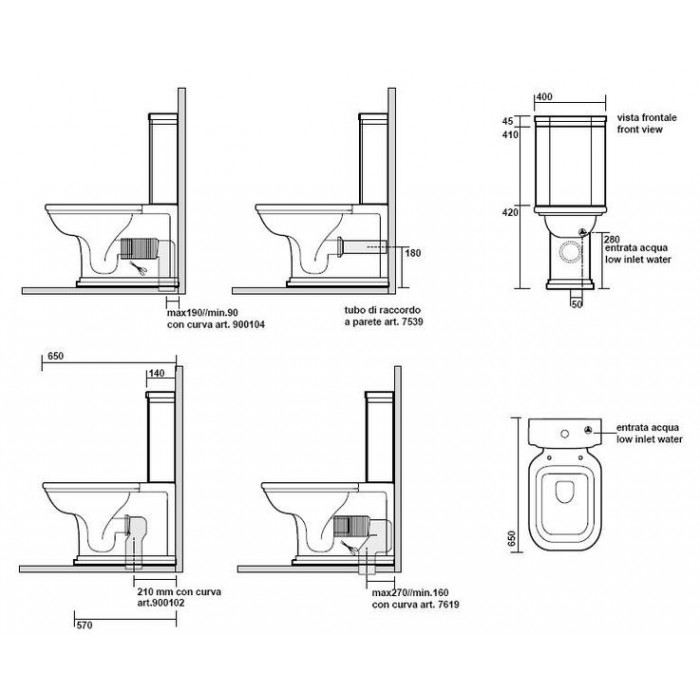 max190//min.90
con curva art. 900104

180
tubo di raccordo
a parete art. 7539

400
45
410
420
vista frontale
front view
280
entrata acqua
low inlet water
50

650
140
210 mm con curva
art.900102
570

max270//min.160
con curva art. 7619

entrata acqua
low inlet water
650