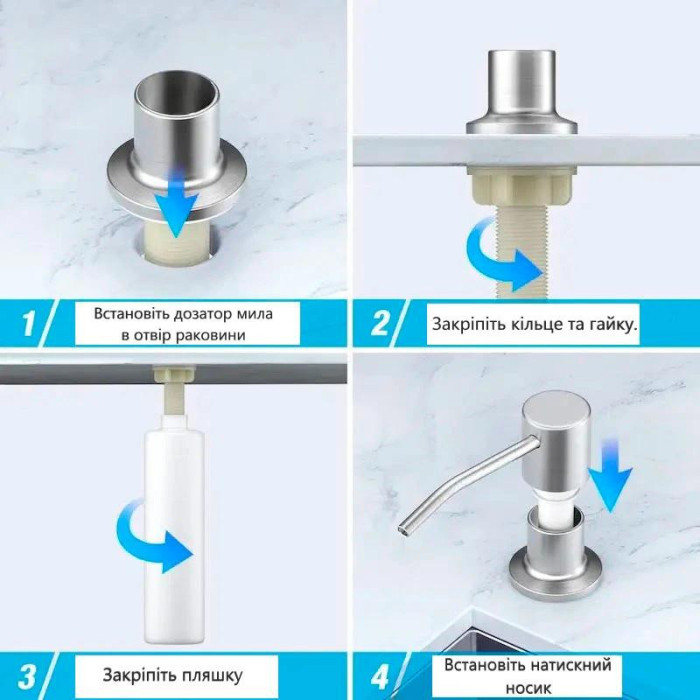 1

Встановіть дозатор мила в отвір раковини

2

Закріпіть кільце та гайку.

3

Закріпіть пляшку

4

Встановіть натискний носик