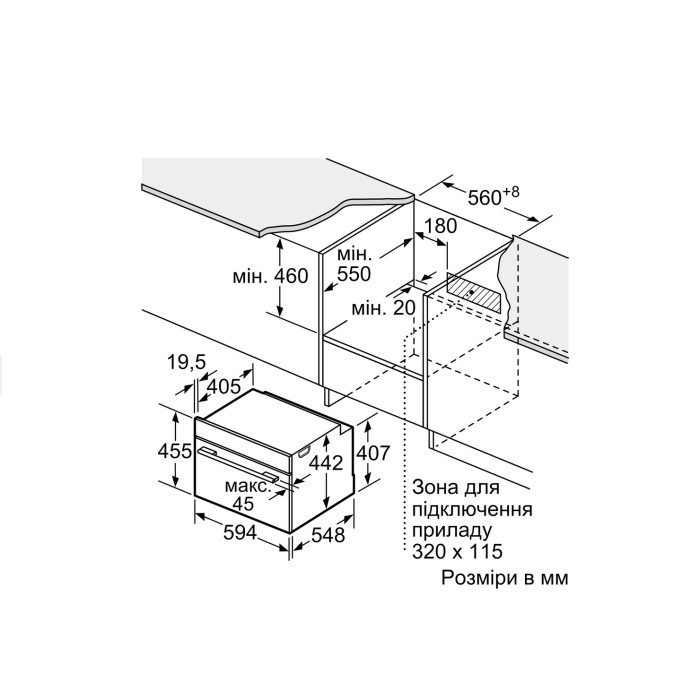 $560^{+8}$

180

мін. 460

мін. 550

мін. 20

19,5

405

455

442

407

макс. 45

594

548

Зона для підключення приладу 320 x 115

Розміри в мм