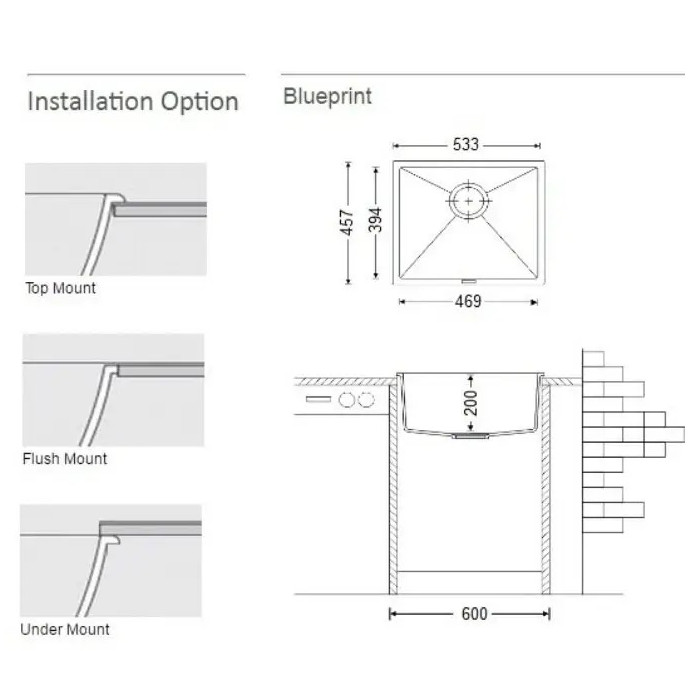 Installation Option

Top Mount

Flush Mount

Under Mount

Blueprint

533

457

394

469

200

600